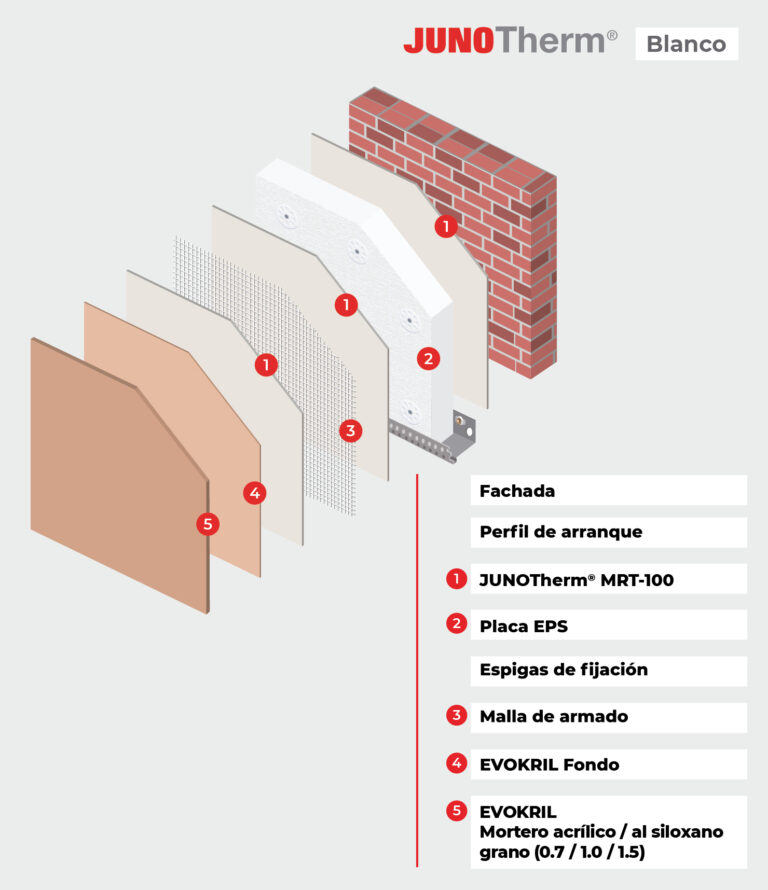 JUNOTherm® Blanco

1
1
2
1
3
4
5

Fachada

Perfil de arranque

1 JUNOTherm® MRT-100

2 Placa EPS

Espigas de fijación

3 Malla de armado

4 EVOKRIL Fondo

5 EVOKRIL
Mortero acrílico / al siloxano
grano (0.7 / 1.0 / 1.5)